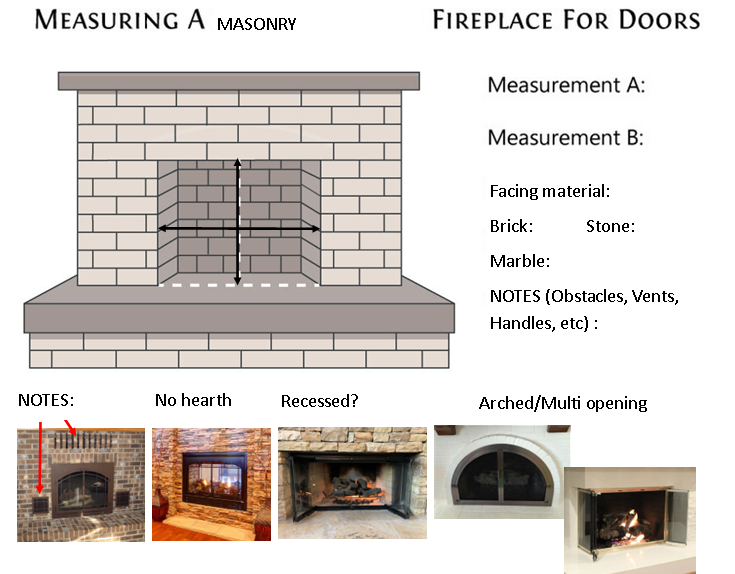 MEASURING A MASONRY FIREPLACE FOR DOORS

Measurement A:

Measurement B:

Facing material:

Brick: Stone:

Marble:

NOTES (Obstacles, Vents, Handles, etc) :

NOTES:

No hearth

Recessed?

Arched/Multi opening